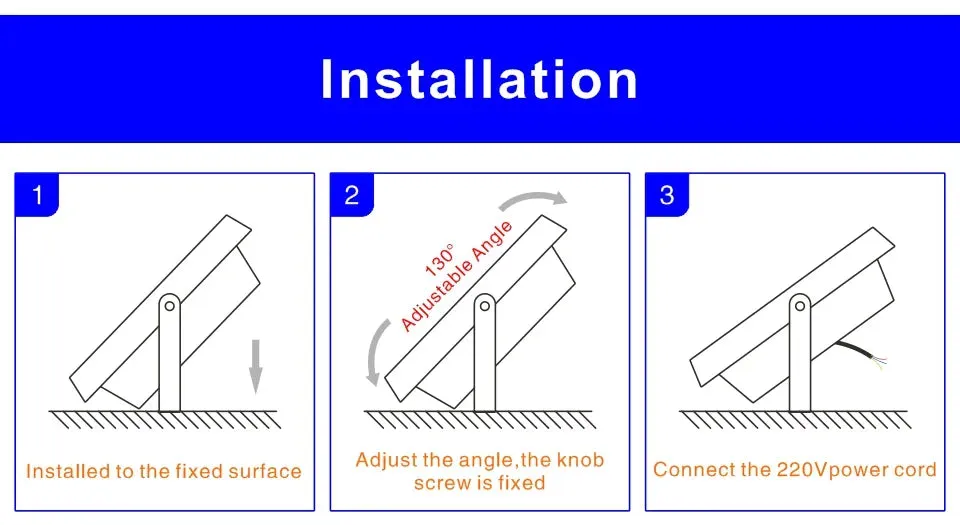 Installation

1

Installed to the fixed surface

2

130°
Adjustable Angle

Adjust the angle,the knob screw is fixed

3

Connect the 220Vpower cord